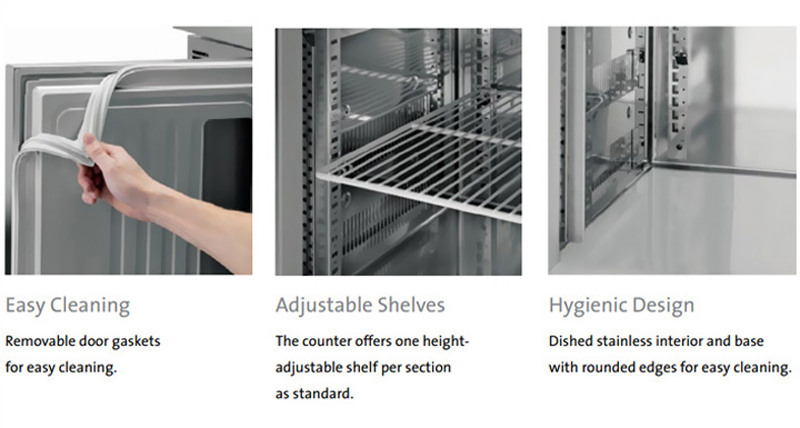 Easy Cleaning

Removable door gaskets for easy cleaning.

Adjustable Shelves

The counter offers one height-adjustable shelf per section as standard.

Hygienic Design

Dished stainless interior and base with rounded edges for easy cleaning.