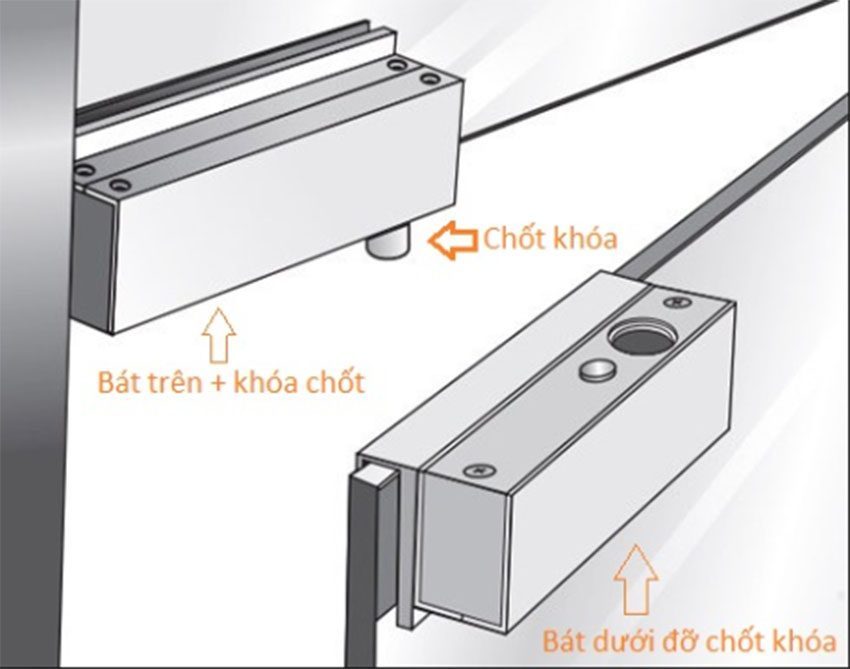 Chốt khóa

Bát trên + khóa chốt

Bát dưới đỡ chốt khóa