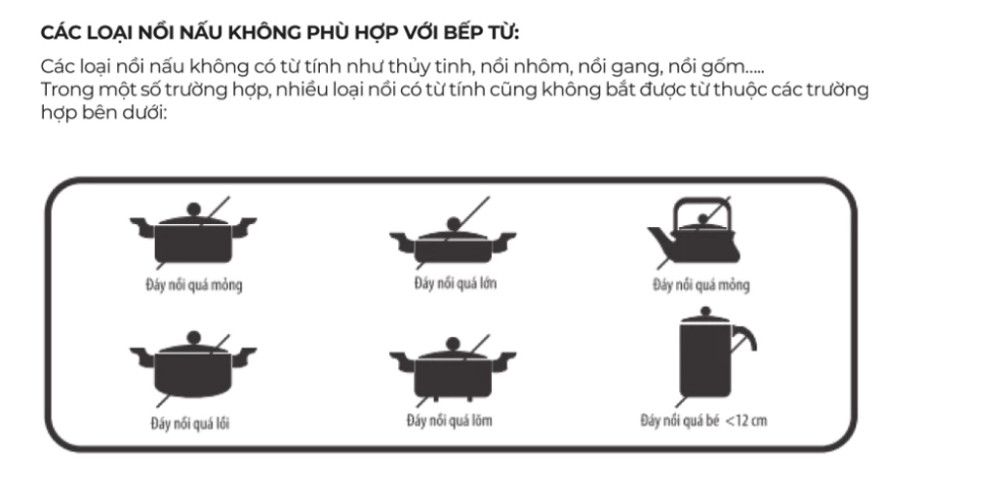 CÁC LOẠI NỒI NẤU KHÔNG PHÙ HỢP VỚI BẾP TỪ:

Các loại nồi nấu không có từ tính như thủy tinh, nồi nhôm, nồi gang, nồi gốm.....
Trong một số trường hợp, nhiều loại nồi có từ tính cũng không bắt được từ thuộc các trường hợp bên dưới:

Đáy nồi quá mỏng

Đáy nồi quá lớn

Đáy nồi quá mỏng

Đáy nồi quá lồi

Đáy nồi quá lõm

Đáy nồi quá bé <12 cm