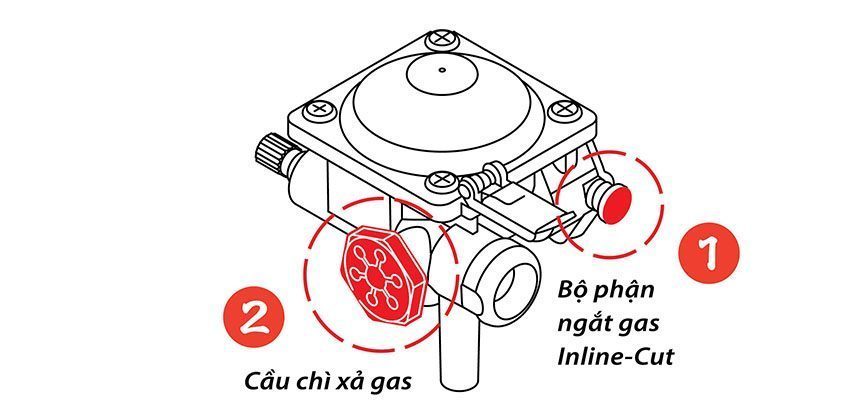 1

Bộ phận ngắt gas Inline-Cut

2

Cầu chì xả gas