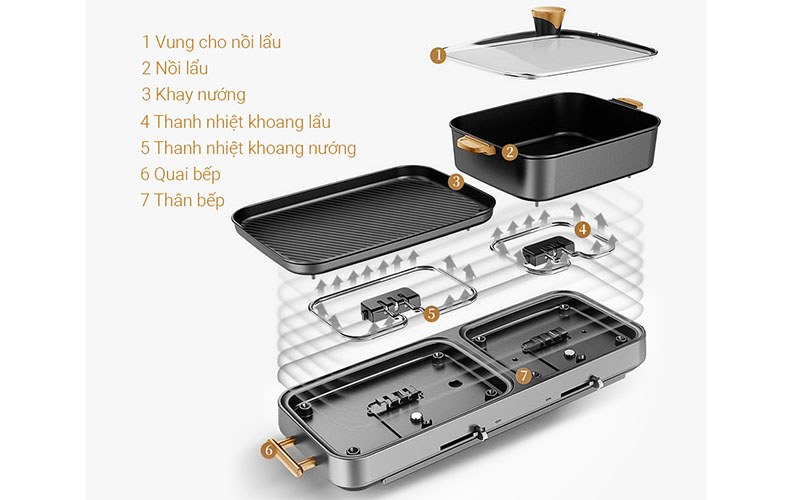 1 Vung cho nồi lẩu
2 Nồi lẩu
3 Khay nướng
4 Thanh nhiệt khoang lẩu
5 Thanh nhiệt khoang nướng
6 Quai bếp
7 Thân bếp

1

2

3

4

5

7

6