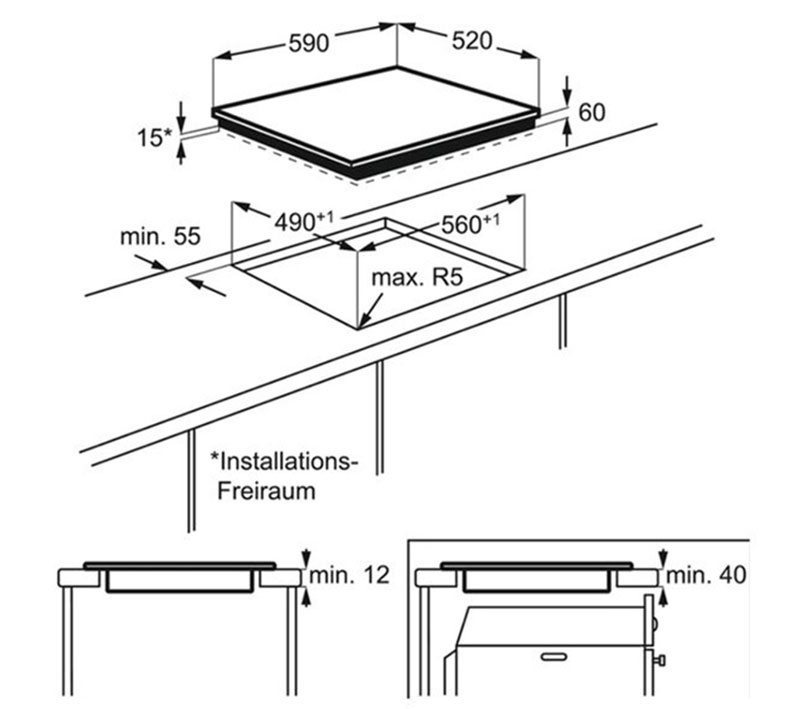 590
520
15*
60
min. 55
$490^{+1}$
$560^{+1}$
max. R5
*Installations-Freiraum
min. 12
min. 40