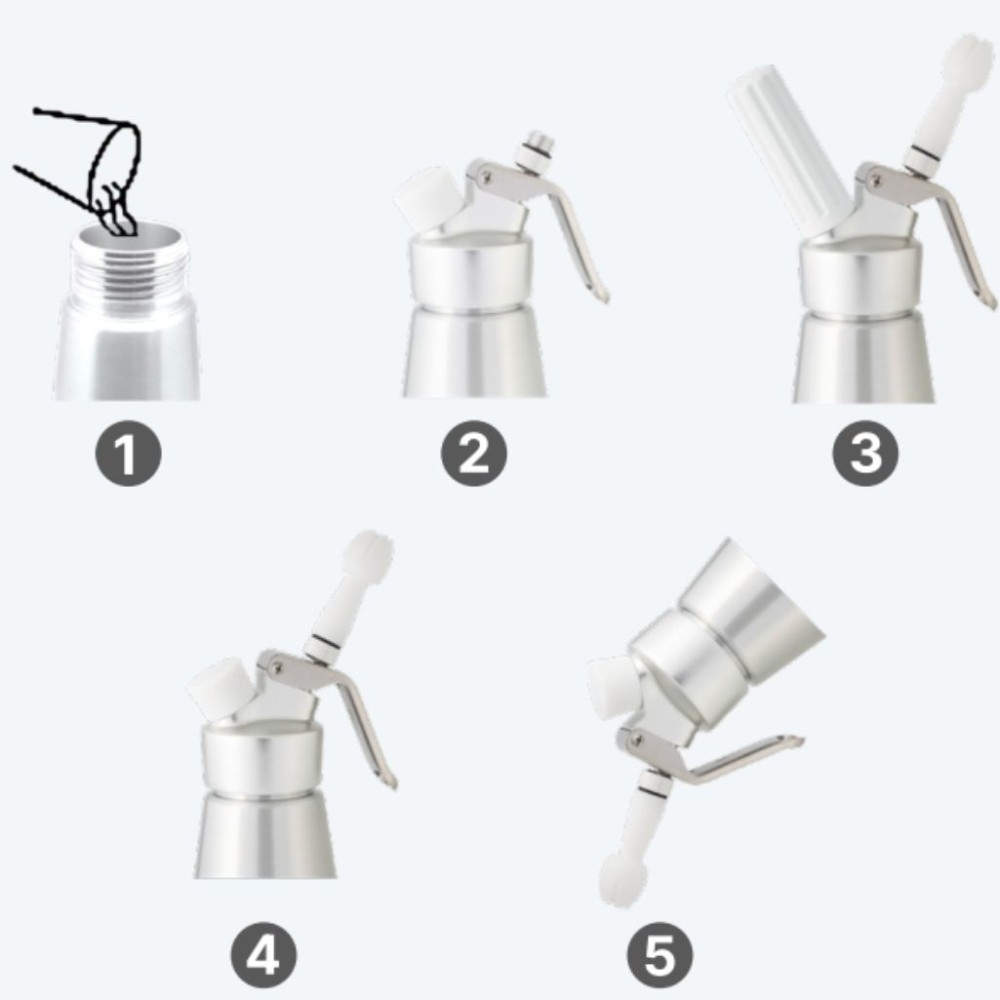 1

2

3

4

5