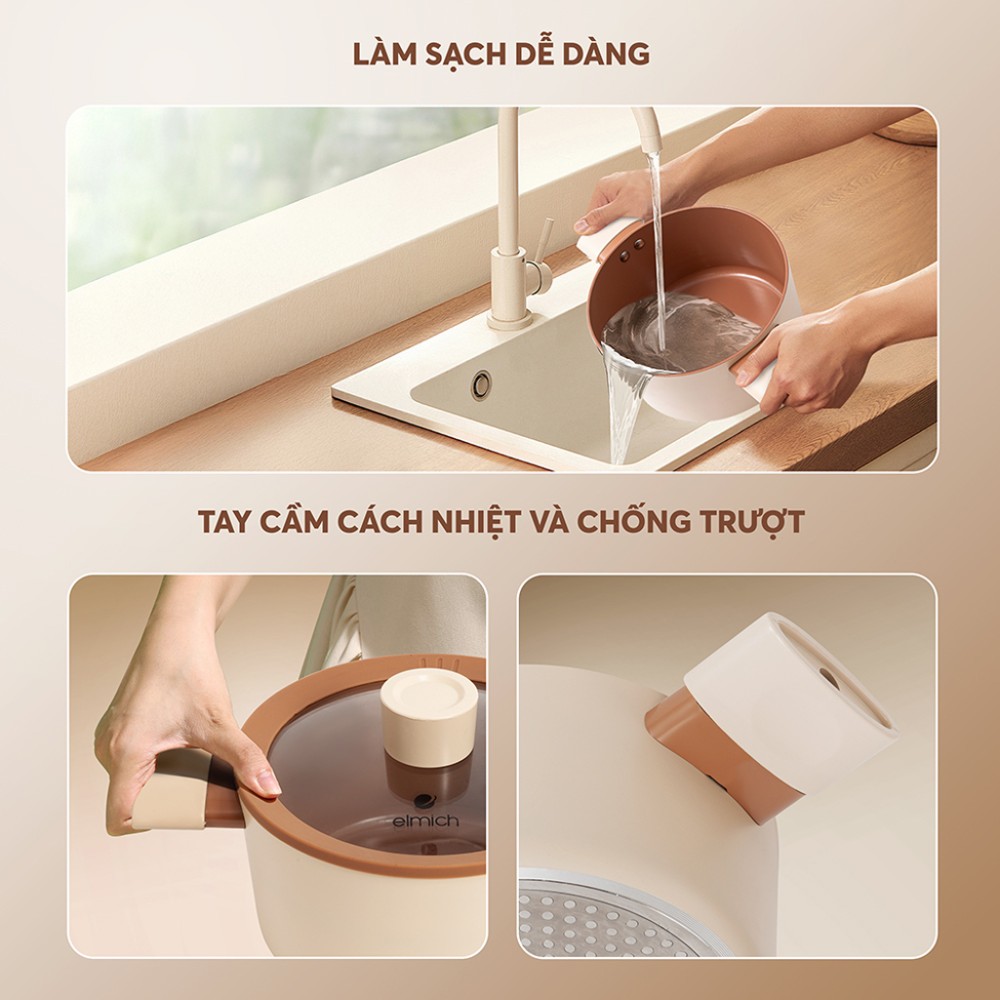 LÀM SẠCH DỄ DÀNG

TAY CẦM CÁCH NHIỆT VÀ CHỐNG TRƯỢT

elmich