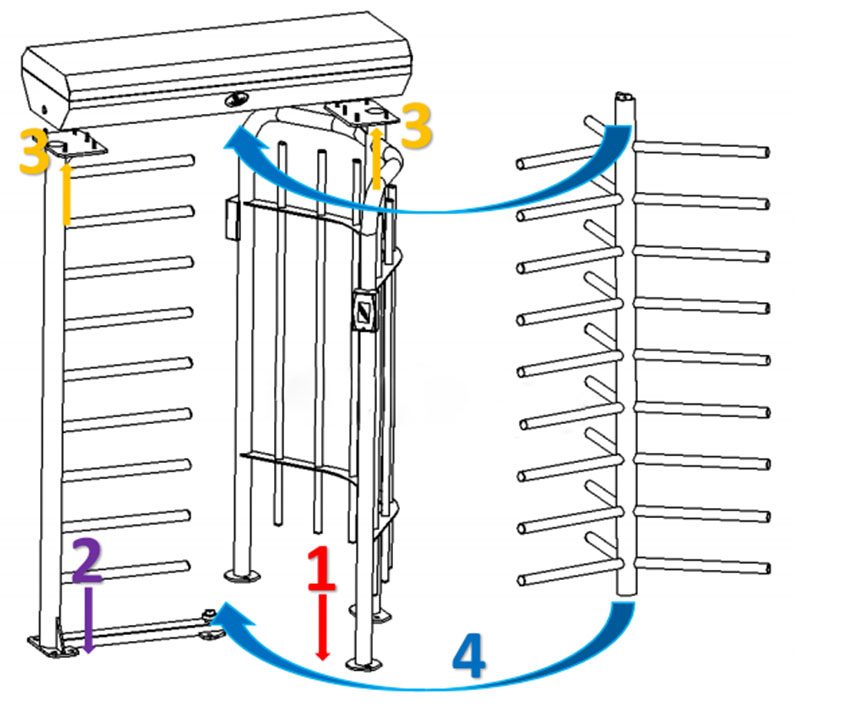 3
3
2
1
4