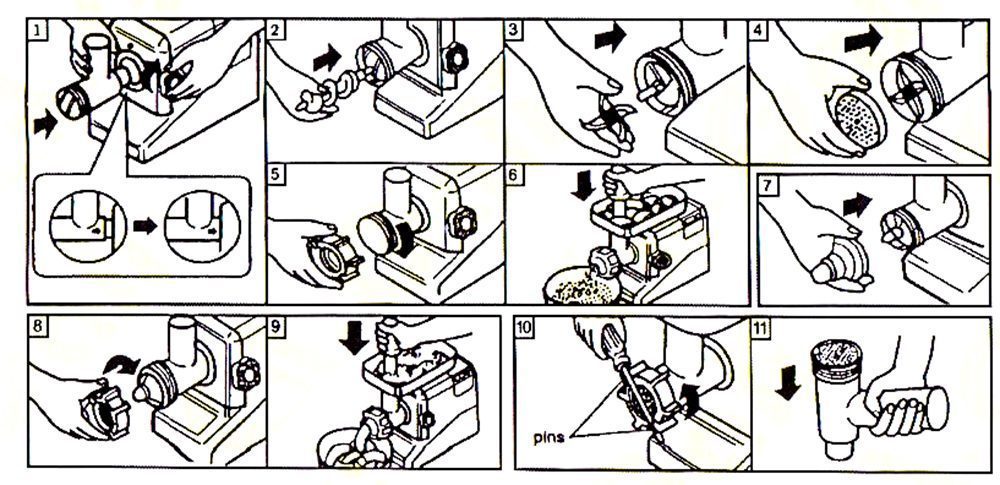 1
2
3
4
5
6
7
8
9
10
pins
11