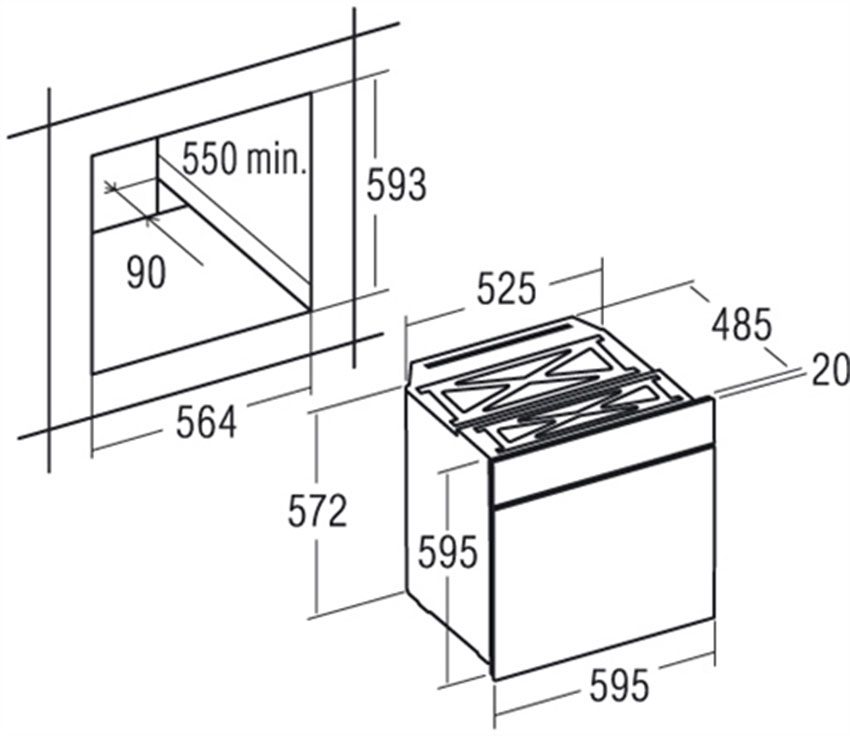 550 min.
593
90
564
525
485
20
572
595
595