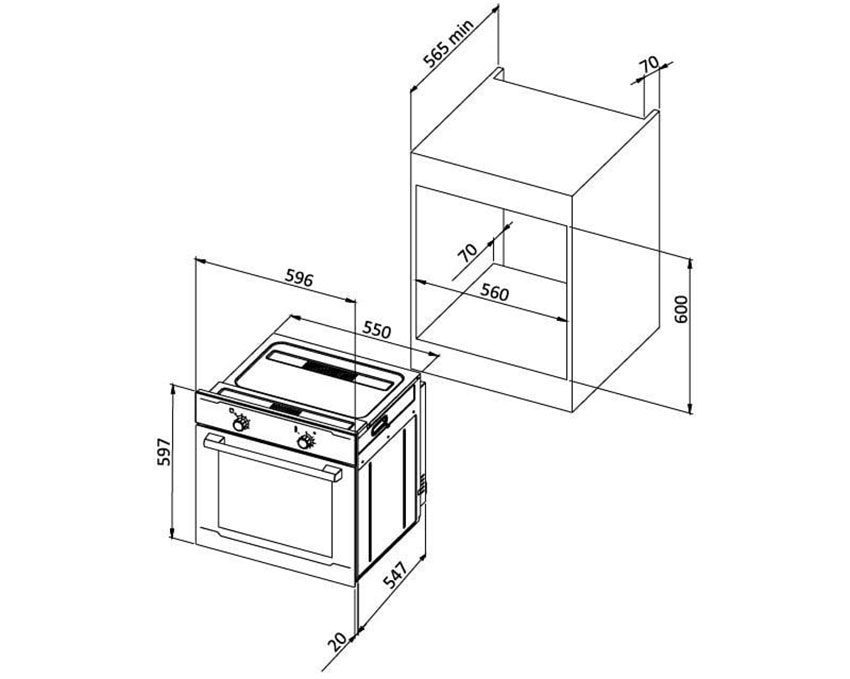 565 min
70
70
560
600
596
550
597
547
20