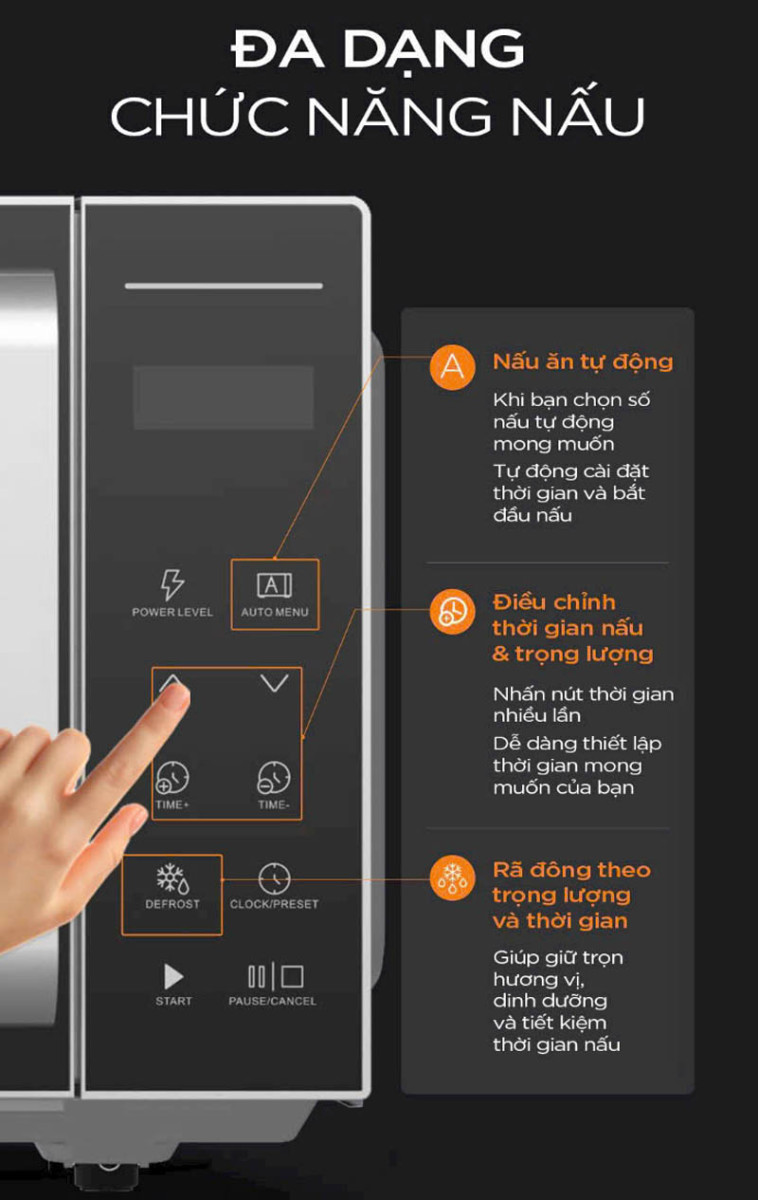 ĐA DẠNG
CHỨC NĂNG NẤU

POWER LEVEL
A
AUTO MENU
TIME+
TIME-
DEFROST
CLOCK/PRESET
START
PAUSE/CANCEL

A
Nấu ăn tự động
Khi bạn chọn số nấu tự động mong muốn
Tự động cài đặt thời gian và bắt đầu nấu

Điều chỉnh thời gian nấu & trọng lượng
Nhấn nút thời gian nhiều lần
Dễ dàng thiết lập thời gian mong muốn của bạn

Rã đông theo trọng lượng và thời gian
Giúp giữ trọn hương vị, dinh dưỡng và tiết kiệm thời gian nấu