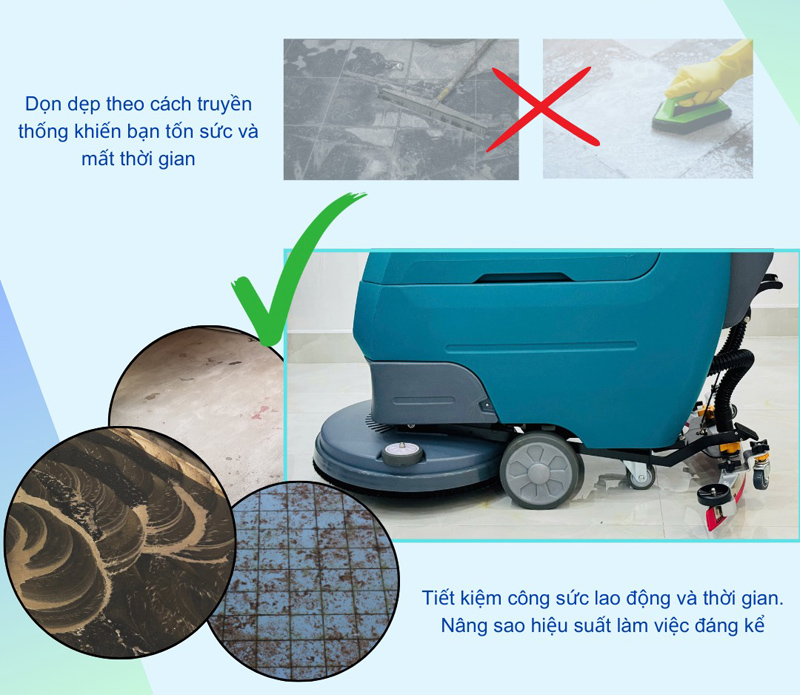 Dọn dẹp theo cách truyền thống khiến bạn tốn sức và mất thời gian

Tiết kiệm công sức lao động và thời gian. Nâng sao hiệu suất làm việc đáng kể