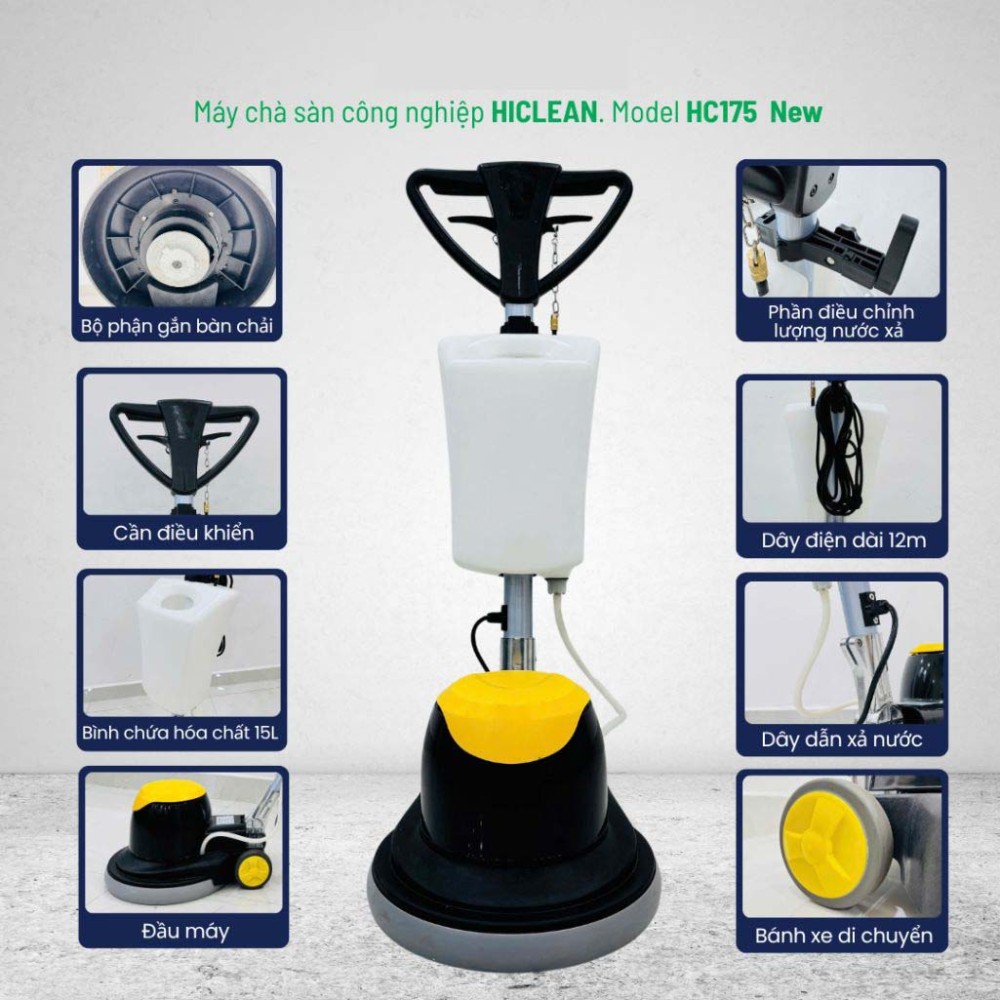 Máy chà sàn công nghiệp HICLEAN. Model HC175 New

Bộ phận gắn bàn chải

Cần điều khiển

Bình chứa hóa chất 15L

Đầu máy

Phần điều chỉnh lượng nước xả

Dây điện dài 12m

Dây dẫn xả nước

Bánh xe di chuyển