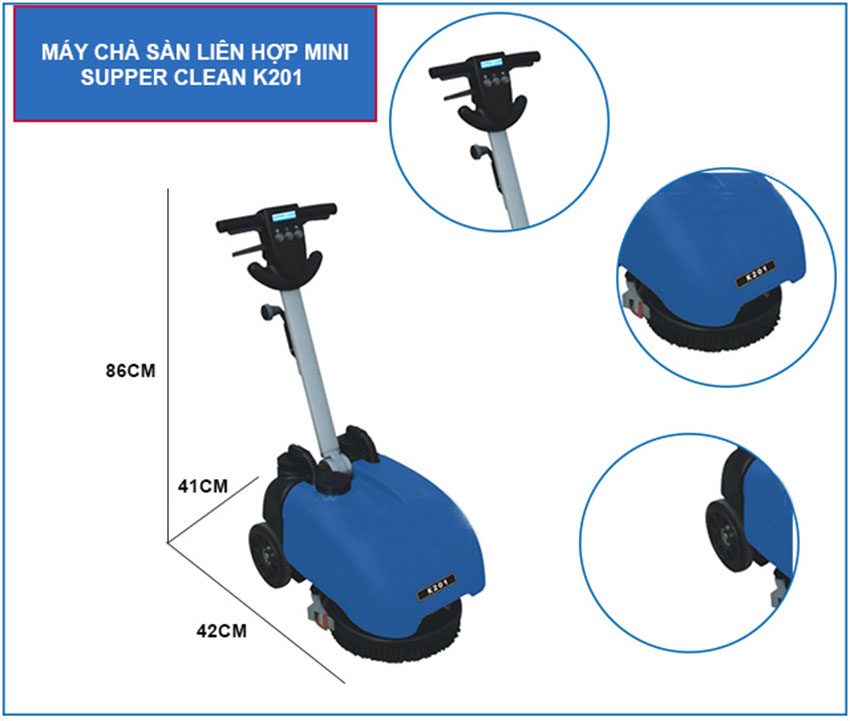 MÁY CHÀ SÀN LIÊN HỢP MINI SUPPER CLEAN K201

K201

86CM

41CM

42CM

K201