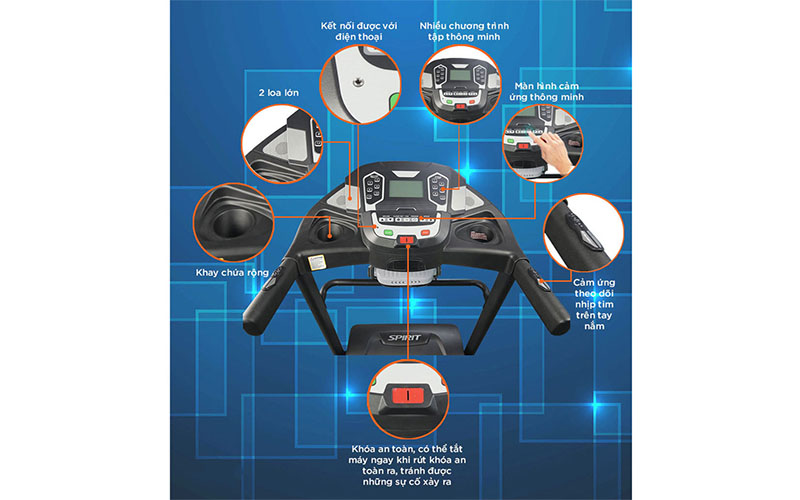 Kết nối được với điện thoại

Nhiều chương trình tập thông minh

2 loa lớn

Màn hình cảm ứng thông minh

Khay chứa rộng

Cảm ứng theo dõi nhịp tim trên tay nắm

SPIRIT

Khóa an toàn, có thể tắt máy ngay khi rút khóa an toàn ra, tránh được những sự cố xảy ra