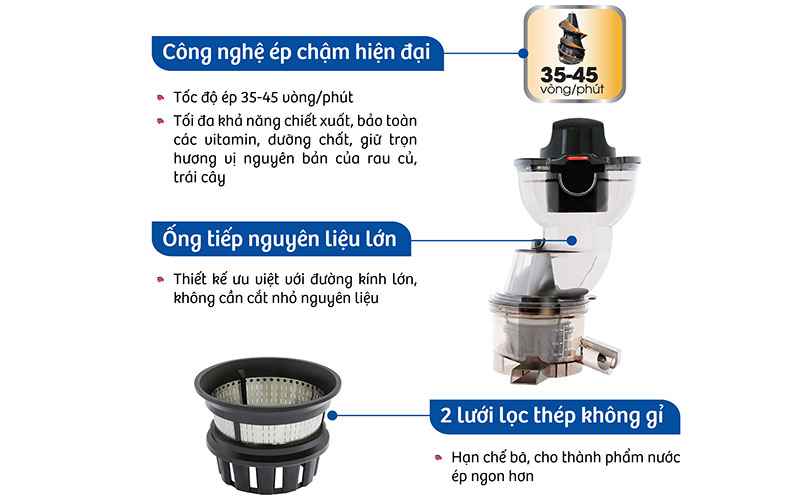 Công nghệ ép chậm hiện đại

35-45
vòng/phút

Tốc độ ép 35-45 vòng/phút

Tối đa khả năng chiết xuất, bảo toàn các vitamin, dưỡng chất, giữ trọn hương vị nguyên bản của rau củ, trái cây

Ống tiếp nguyên liệu lớn

Thiết kế ưu việt với đường kính lớn, không cần cắt nhỏ nguyên liệu

2 lưới lọc thép không gỉ

Hạn chế bã, cho thành phẩm nước ép ngon hơn