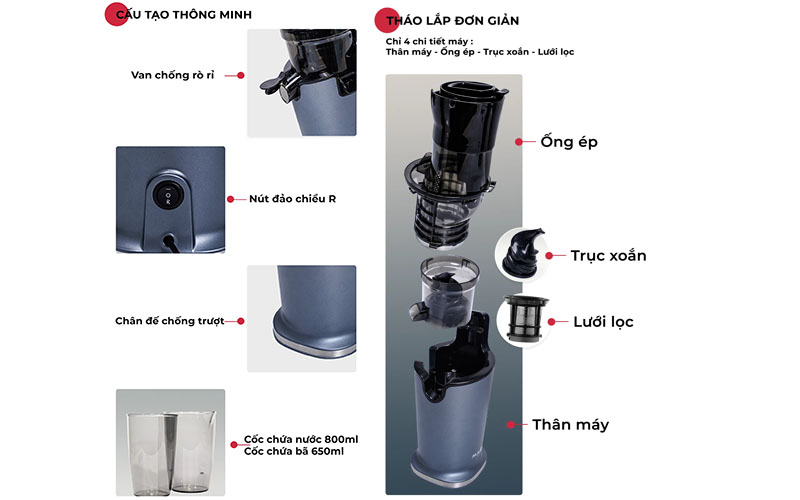 CẤU TẠO THÔNG MINH

Van chống rò rỉ

Nút đảo chiều R

Chân đế chống trượt

Cốc chứa nước 800ml
Cốc chứa bã 650ml

THÁO LẮP ĐƠN GIẢN

Chỉ 4 chi tiết máy :
Thân máy - Ống ép - Trục xoắn - Lưới lọc

Ống ép

Trục xoắn

Lưới lọc

Thân máy