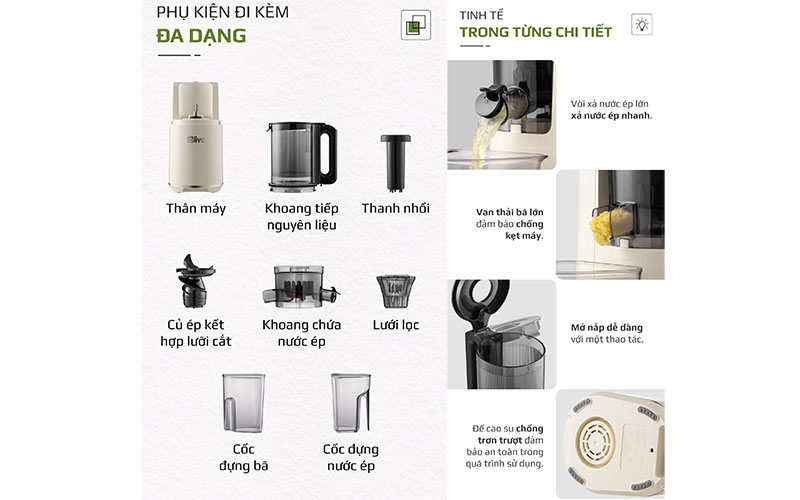 PHỤ KIỆN ĐI KÈM
ĐA DẠNG

Thân máy

Khoang tiếp nguyên liệu

Thanh nhồi

Củ ép kết hợp lưỡi cắt

Khoang chứa nước ép

Lưới lọc

Cốc đựng bã

Cốc đựng nước ép

TINH TẾ
TRONG TỪNG CHI TIẾT

Vòi xả nước ép lớn xả nước ép nhanh.

Van thải bã lớn đảm bảo chống kẹt máy.

Mở nắp dễ dàng với một thao tác.

Đế cao su chống trơn trượt đảm bảo an toàn trong quá trình sử dụng.