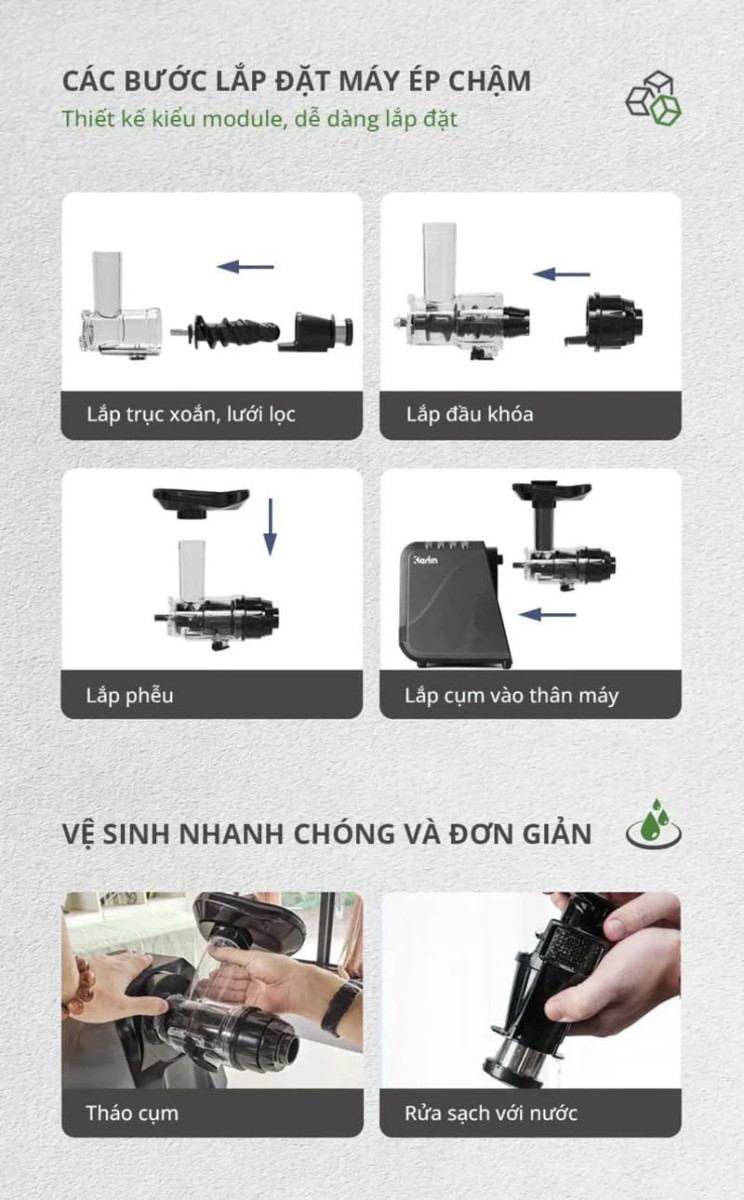 CÁC BƯỚC LẮP ĐẶT MÁY ÉP CHẬM
Thiết kế kiểu module, dễ dàng lắp đặt

Lắp trục xoắn, lưới lọc

Lắp đầu khóa

Lắp phễu

Karlin

Lắp cụm vào thân máy

VỆ SINH NHANH CHÓNG VÀ ĐƠN GIẢN

Tháo cụm

Rửa sạch với nước