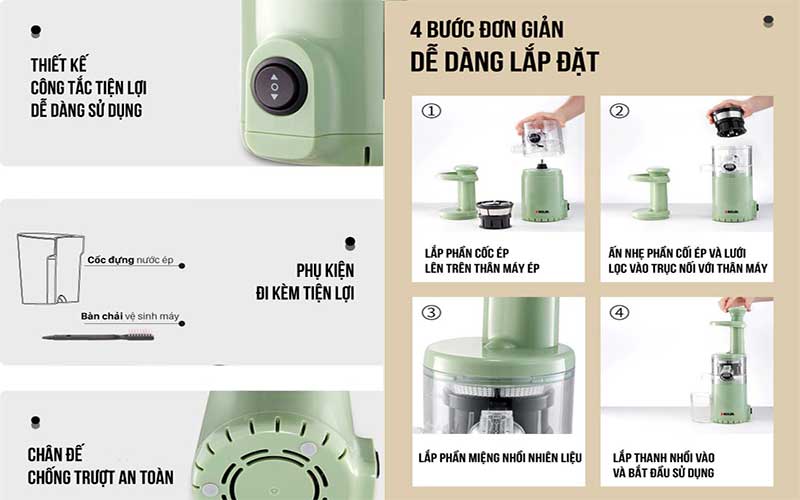 THIẾT KẾ
CÔNG TẮC TIỆN LỢI
DỄ DÀNG SỬ DỤNG

Cốc đựng nước ép

Bàn chải vệ sinh máy

PHỤ KIỆN
ĐI KÈM TIỆN LỢI

CHÂN ĐẾ
CHỐNG TRƯỢT AN TOÀN

4 BƯỚC ĐƠN GIẢN
DỄ DÀNG LẮP ĐẶT

①
LẮP PHẦN CỐC ÉP
LÊN TRÊN THÂN MÁY ÉP

②
ẤN NHẸ PHẦN CỐI ÉP VÀ LƯỚI
LỌC VÀO TRỤC NỐI VỚI THÂN MÁY

③
LẮP PHẦN MIỆNG NHỒI NHIÊN LIỆU

④
LẮP THANH NHỒI VÀO
VÀ BẮT ĐẦU SỬ DỤNG