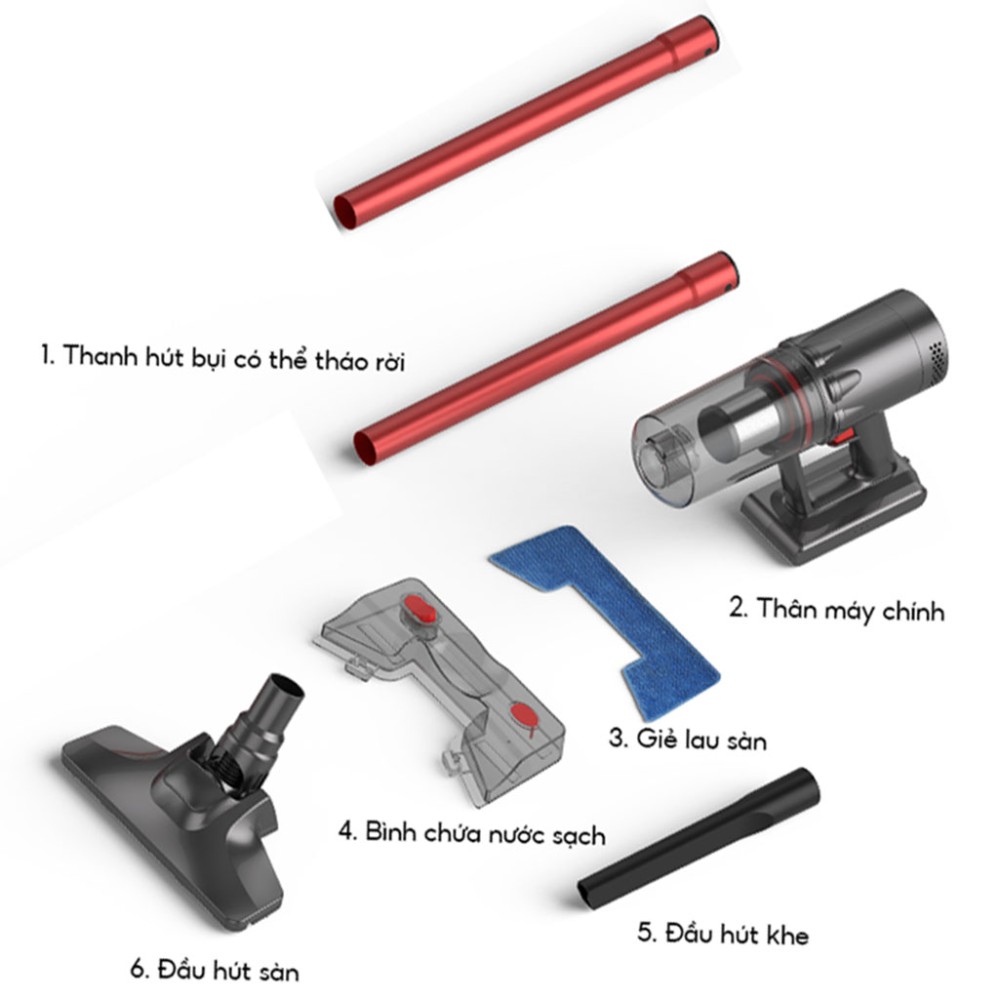 1. Thanh hút bụi có thể tháo rời

2. Thân máy chính

3. Giẻ lau sàn

4. Bình chứa nước sạch

5. Đầu hút khe

6. Đầu hút sàn