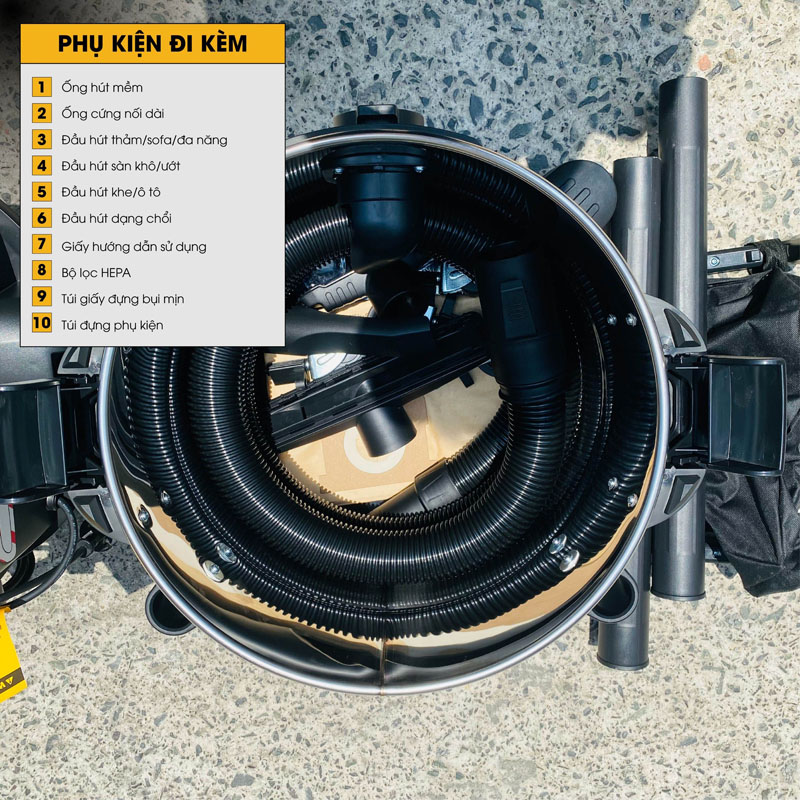 PHỤ KIỆN ĐI KÈM

1 Ống hút mềm
2 Ống cứng nối dài
3 Đầu hút thảm/sofa/đa năng
4 Đầu hút sàn khô/ướt
5 Đầu hút khe/ô tô
6 Đầu hút dạng chổi
7 Giấy hướng dẫn sử dụng
8 Bộ lọc HEPA
9 Túi giấy đựng bụi mịn
10 Túi đựng phụ kiện