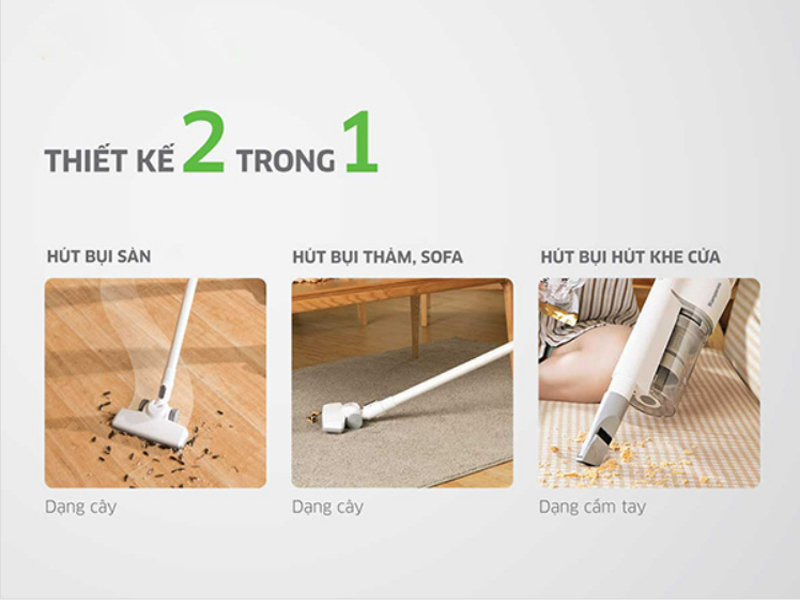 THIẾT KẾ 2 TRONG 1

HÚT BỤI SÀN

Dạng cây

HÚT BỤI THẢM, SOFA

Dạng cây

HÚT BỤI HÚT KHE CỬA

Dạng cầm tay