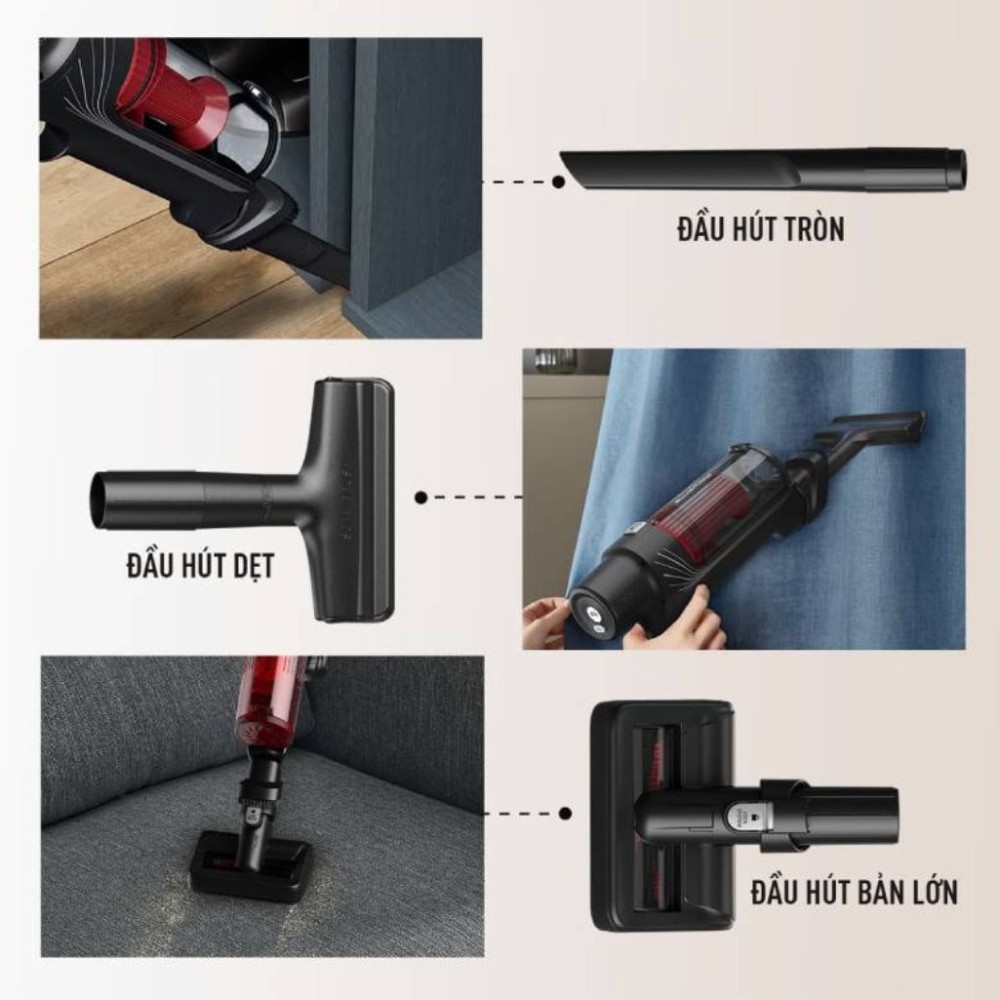 ĐẦU HÚT TRÒN

ĐẦU HÚT DẸT

ĐẦU HÚT BẢN LỚN