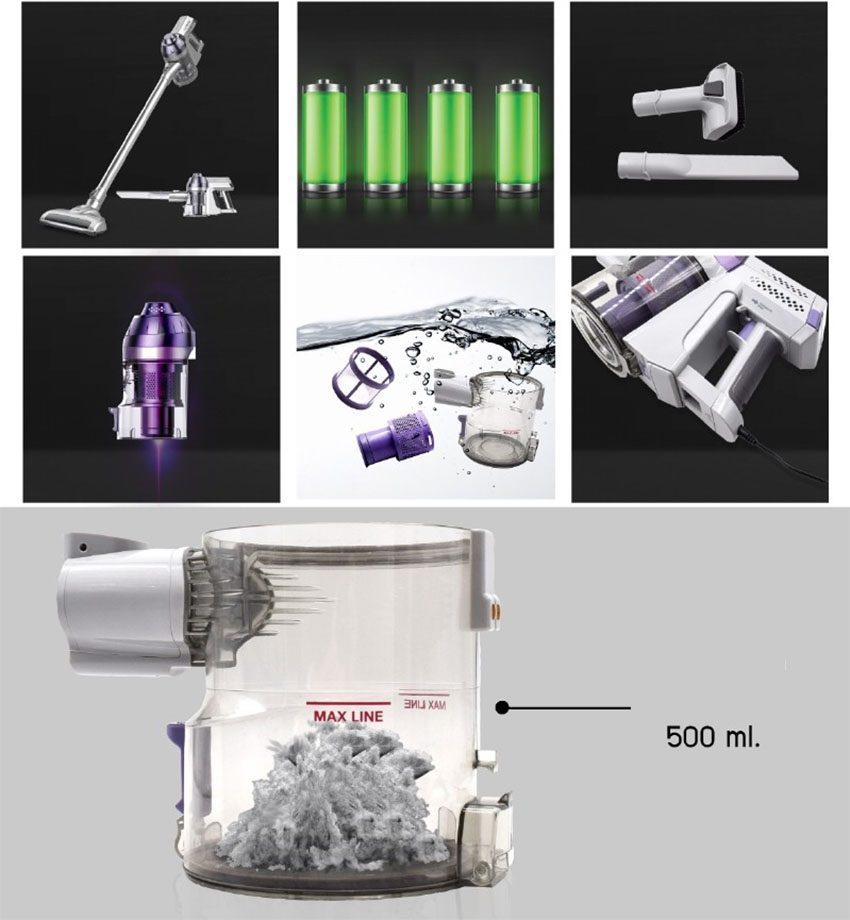 MAX LINE
MAX LINE

500 ml.