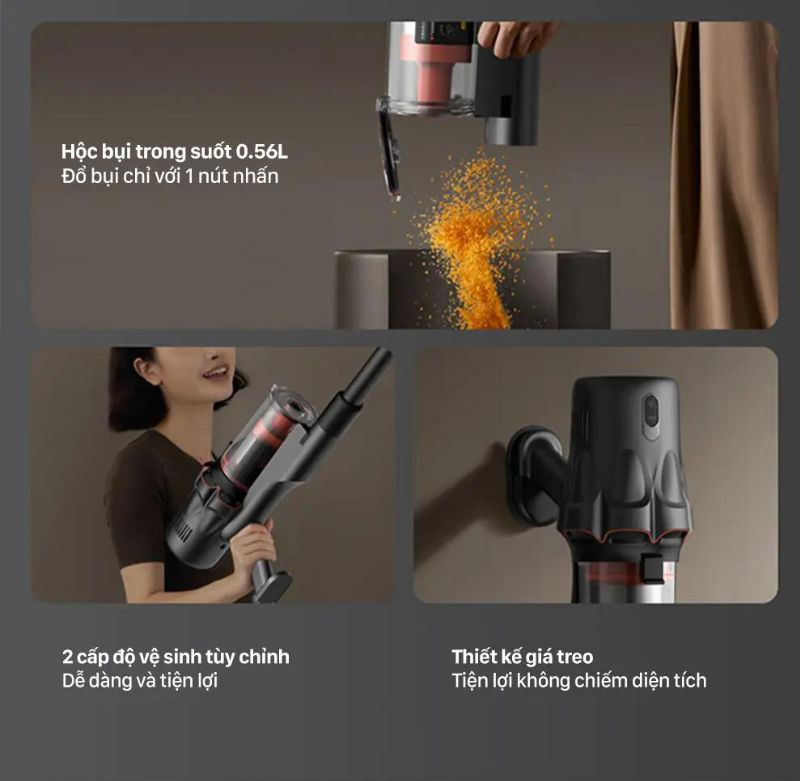 Hộc bụi trong suốt 0.56L
Đổ bụi chỉ với 1 nút nhấn

2 cấp độ vệ sinh tùy chỉnh
Dễ dàng và tiện lợi

Thiết kế giá treo
Tiện lợi không chiếm diện tích