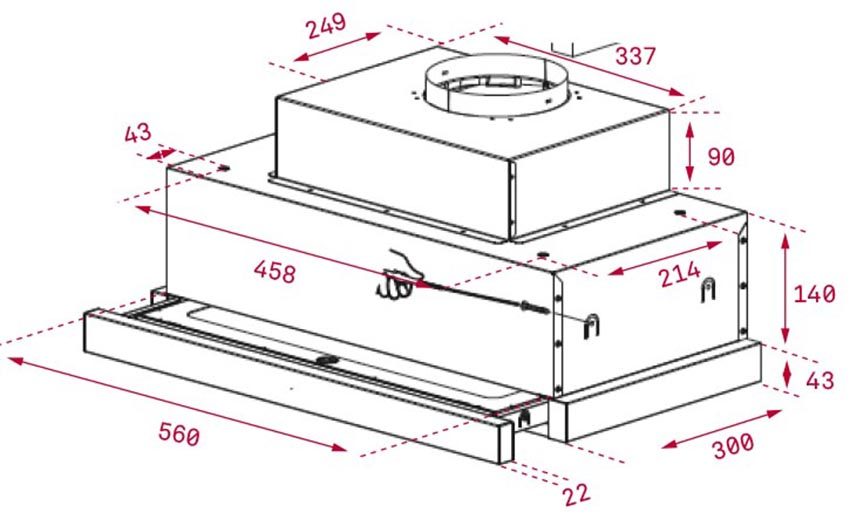 249
337
43
90
458
214
140
43
560
300
22