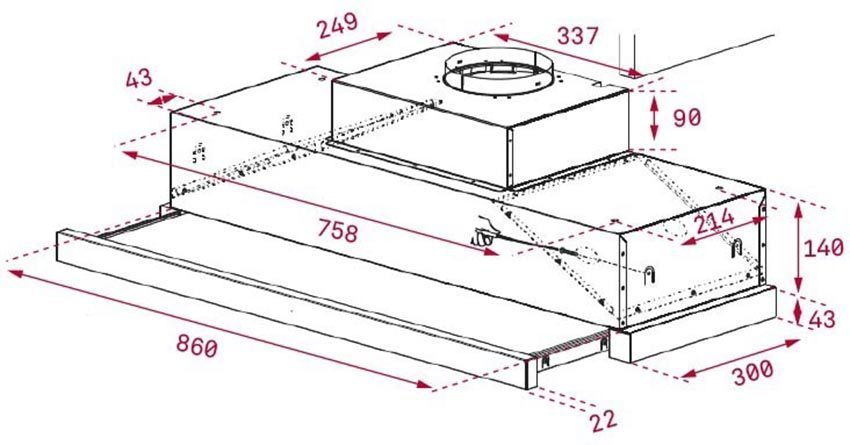 249
337
43
90
758
214
140
43
860
300
22