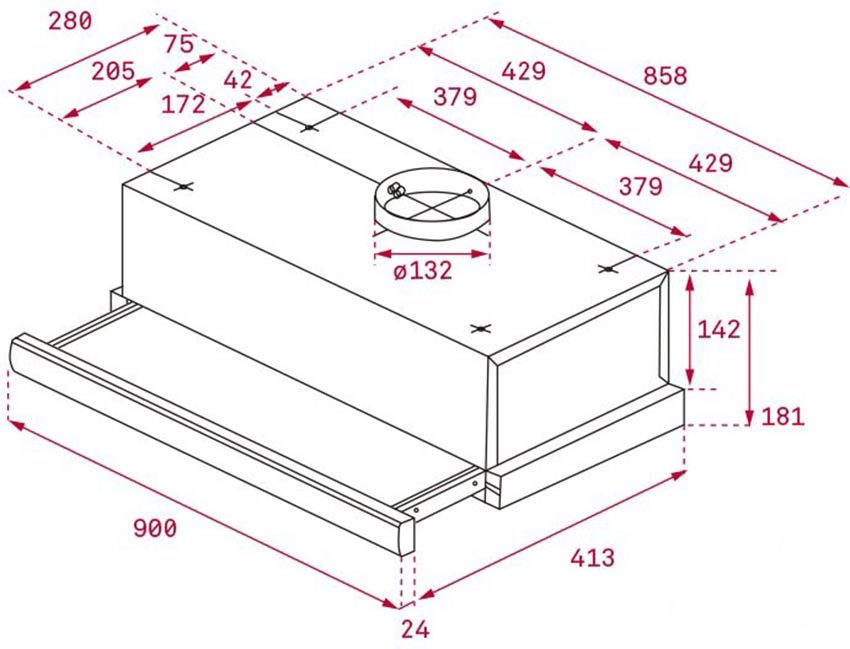 280
75
205
42
172
429
858
379
429
379
ø132
142
181
900
413
24