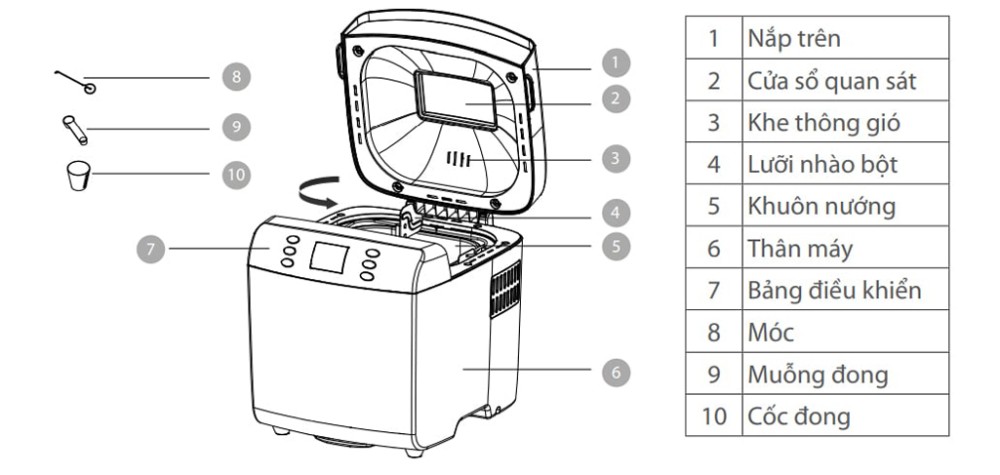 8

9

10

7

1

2

3

4

5

6

| 1 | Nắp trên |
|---|---|
| 2 | Cửa sổ quan sát |
| 3 | Khe thông gió |
| 4 | Lưỡi nhào bột |
| 5 | Khuôn nướng |
| 6 | Thân máy |
| 7 | Bảng điều khiển |
| 8 | Móc |
| 9 | Muỗng đong |
| 10 | Cốc đong |