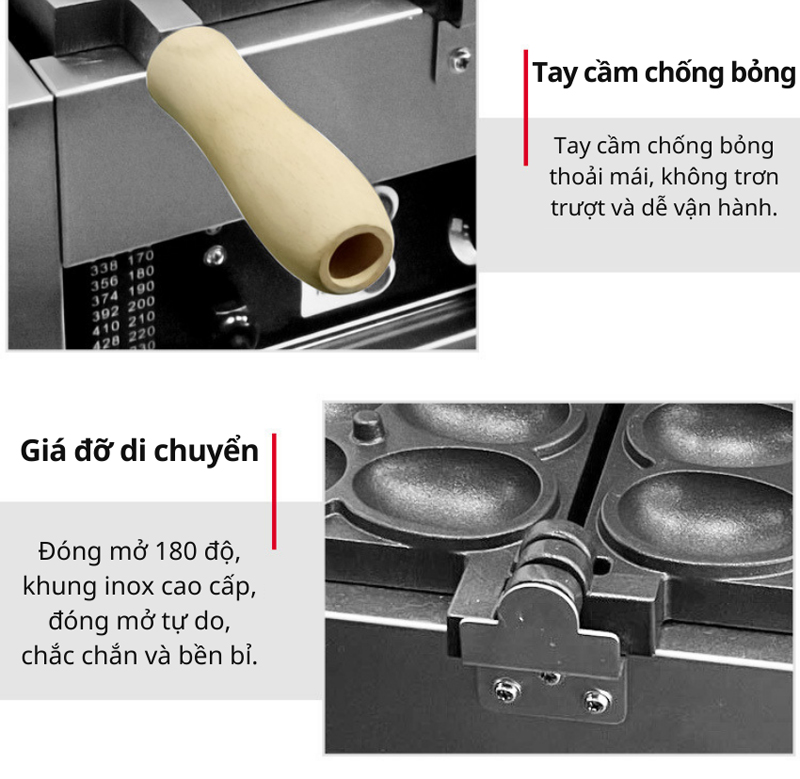 338 170
356 180
374 190
392 200
410 210
428 220

Tay cầm chống bỏng

Tay cầm chống bỏng thoải mái, không trơn trượt và dễ vận hành.

Giá đỡ di chuyển

Đóng mở 180 độ, khung inox cao cấp, đóng mở tự do, chắc chắn và bền bỉ.