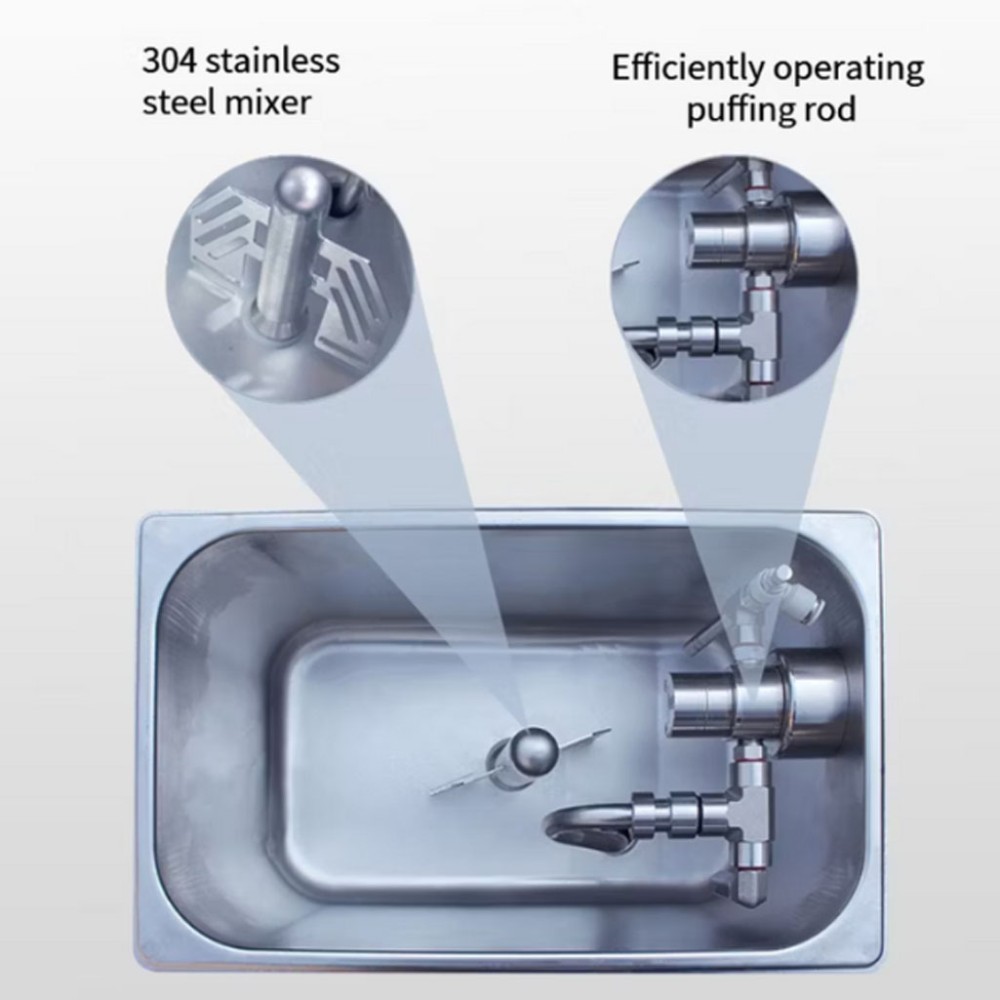 304 stainless steel mixer

Efficiently operating puffing rod