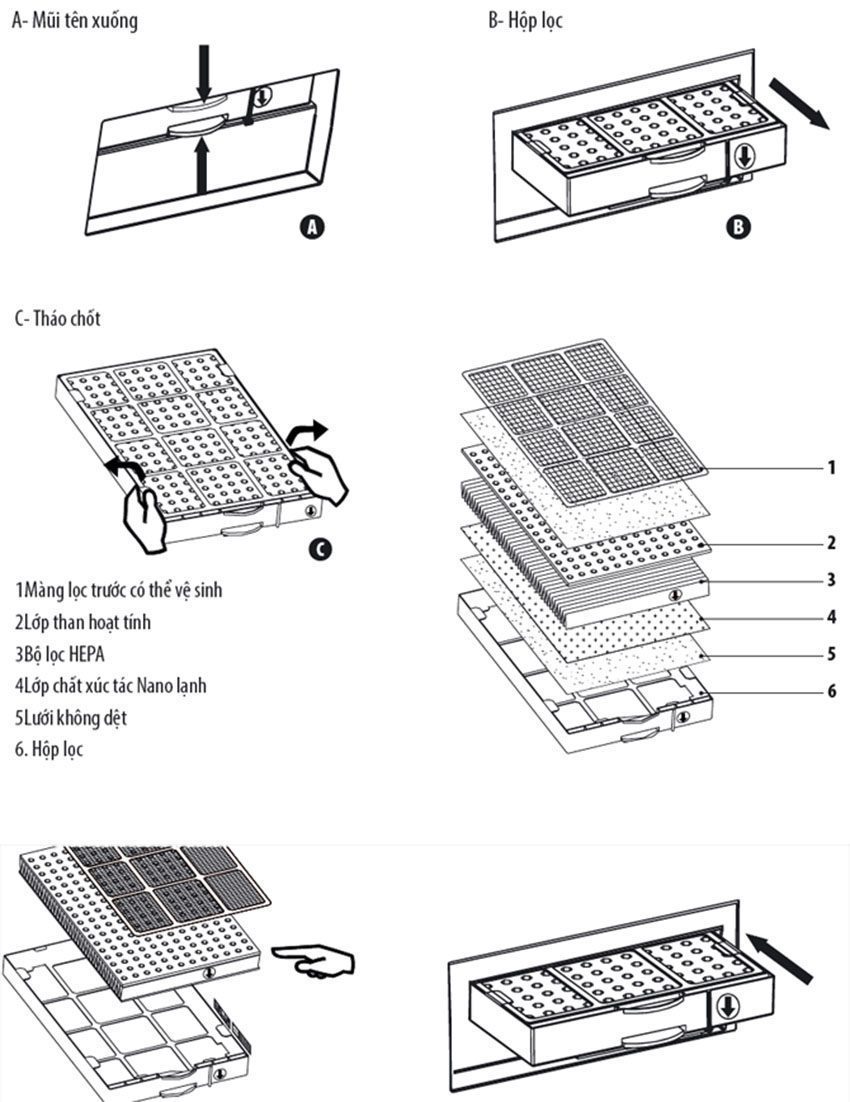 A- Mũi tên xuống

A

B- Hộp lọc

B

C- Tháo chốt

C

1Màng lọc trước có thể vệ sinh
2Lớp than hoạt tính
3Bộ lọc HEPA
4Lớp chất xúc tác Nano lạnh
5Lưới không dệt
6. Hộp lọc

1
2
3
4
5
6