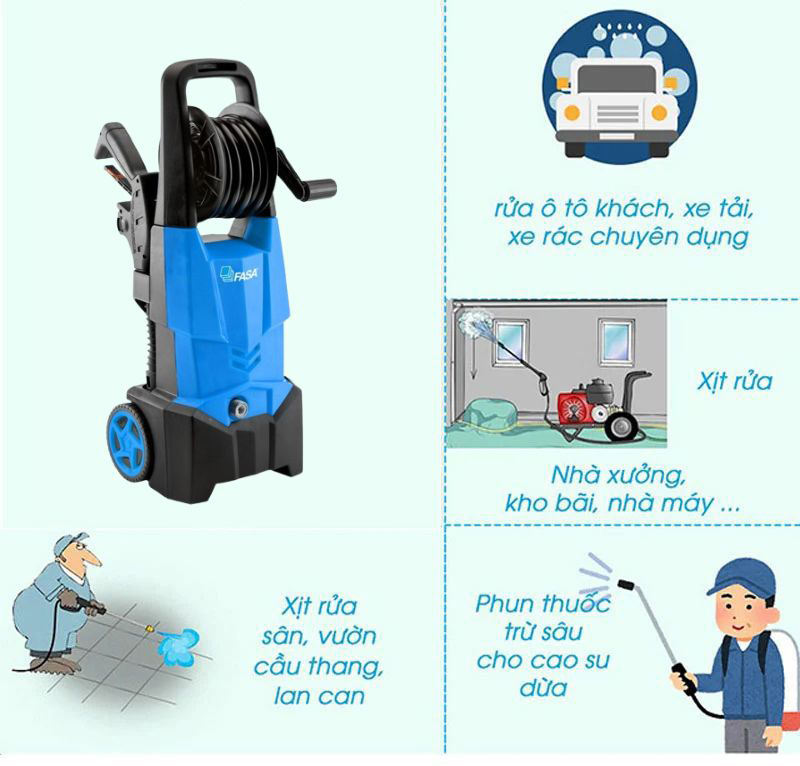 FASA

rửa ô tô khách, xe tải, xe rác chuyên dụng

Xịt rửa

Nhà xưởng, kho bãi, nhà máy ...

Xịt rửa sân, vườn cầu thang, lan can

Phun thuốc trừ sâu cho cao su dừa