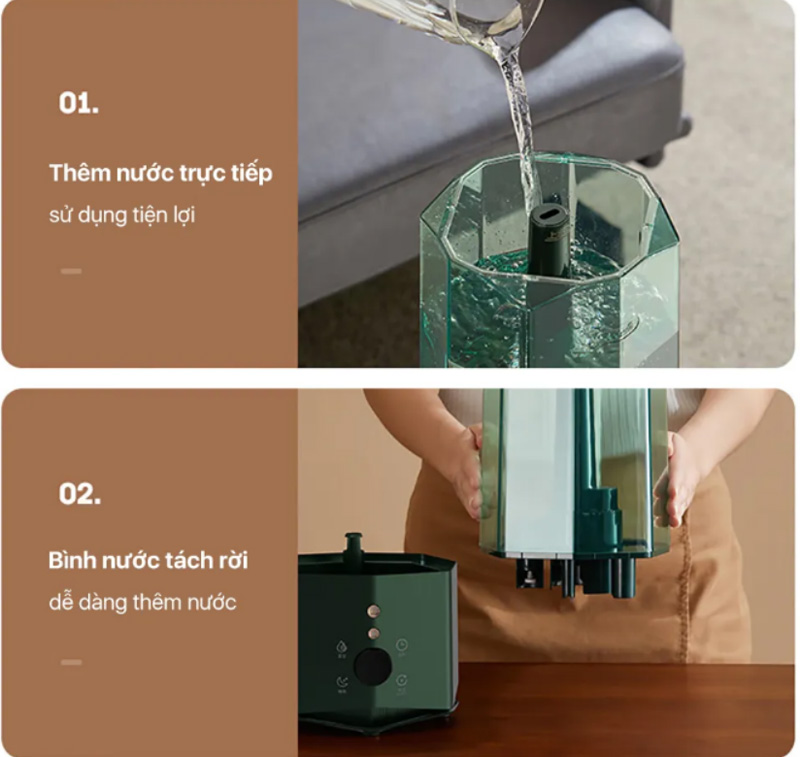 01.

Thêm nước trực tiếp

sử dụng tiện lợi

02.

Bình nước tách rời

dễ dàng thêm nước