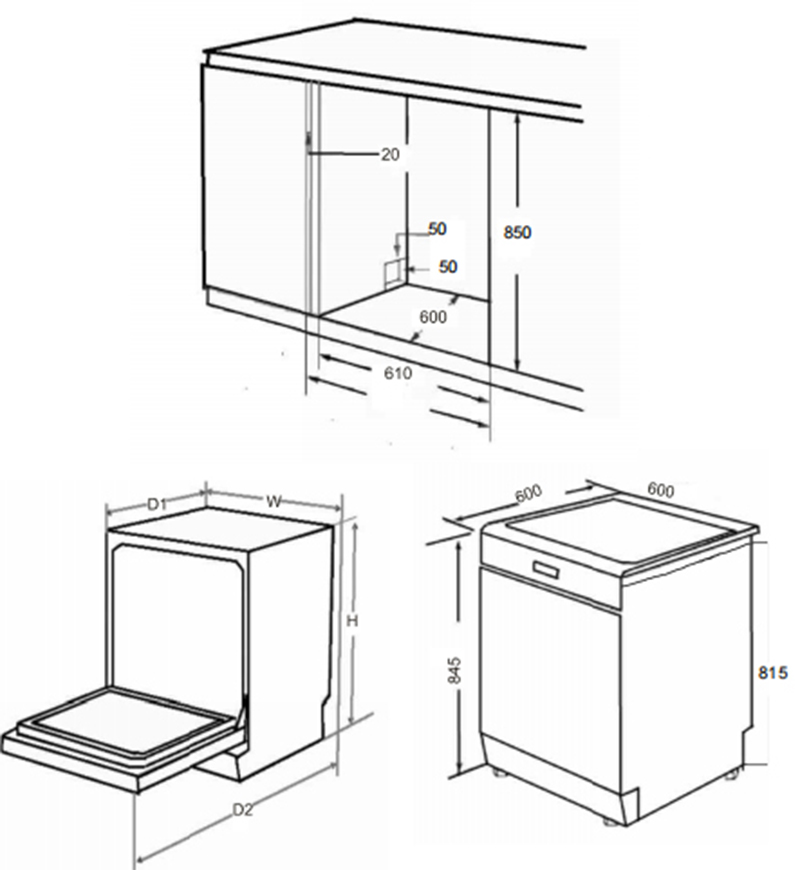 20
50
50
850
600
610

D1
W
H
D2

600
600
845
815