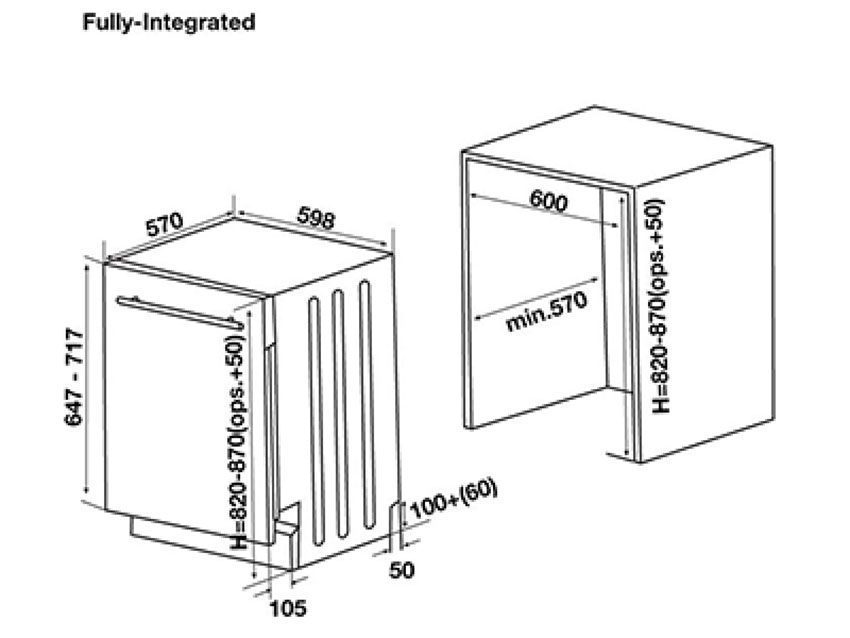 Fully-Integrated

570

598

647 - 717

H=820-870(ops.+50)

100+(60)

50

105

600

min.570

H=820-870(ops.+50)