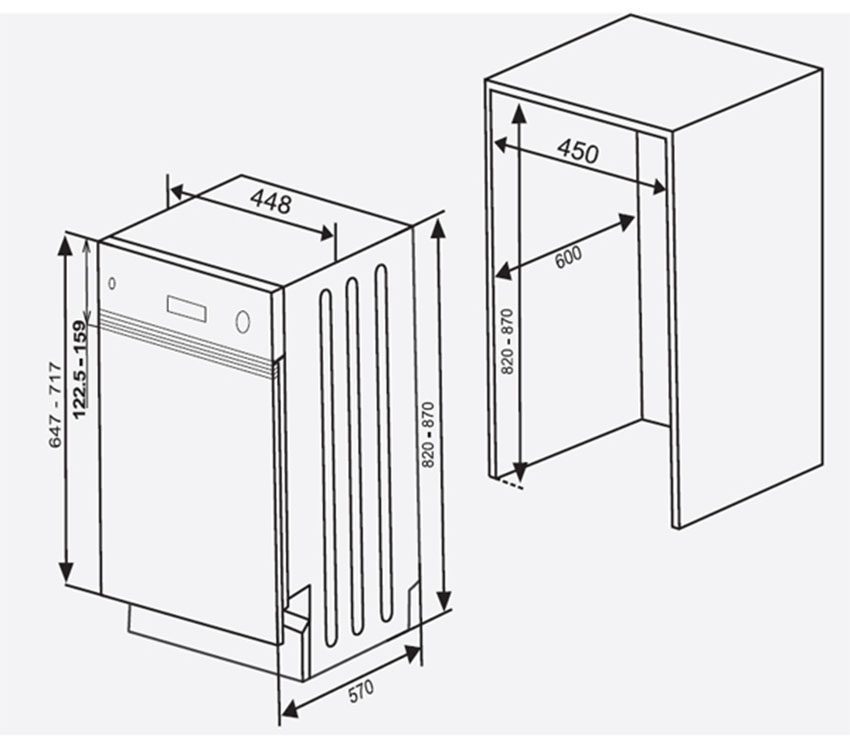 448
647 - 717
122,5 - 159
820 - 870
570
450
600
820 - 870