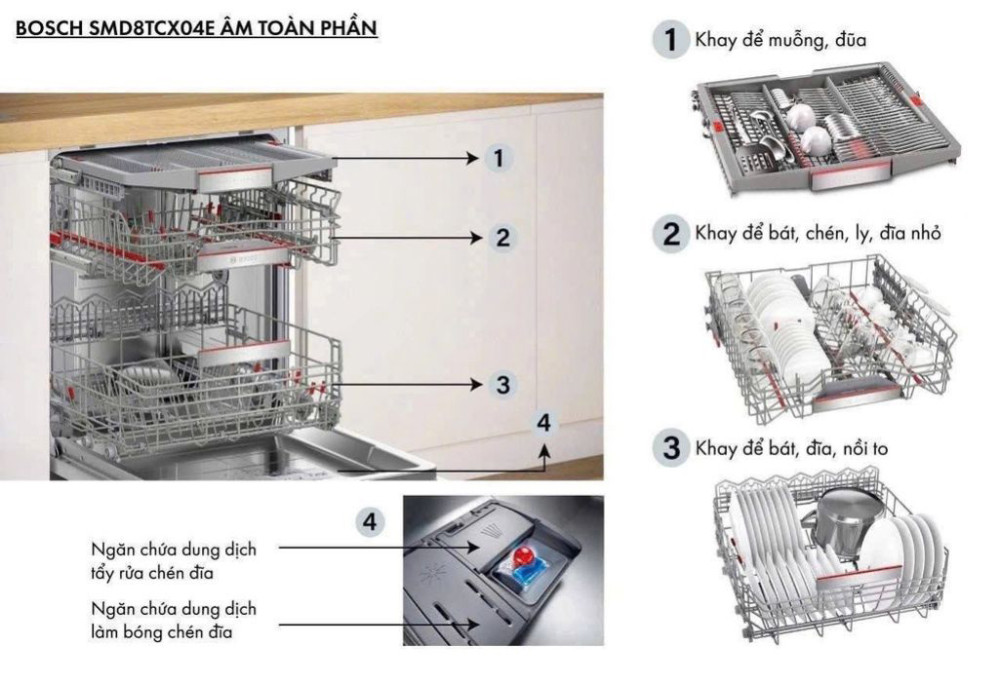 BOSCH SMD8TCX04E ÂM TOÀN PHẦN

1
2
3
4

4

Ngăn chứa dung dịch tẩy rửa chén đĩa

Ngăn chứa dung dịch làm bóng chén đĩa

1 Khay để muỗng, đũa

2 Khay để bát, chén, ly, đĩa nhỏ

3 Khay để bát, đĩa, nồi to