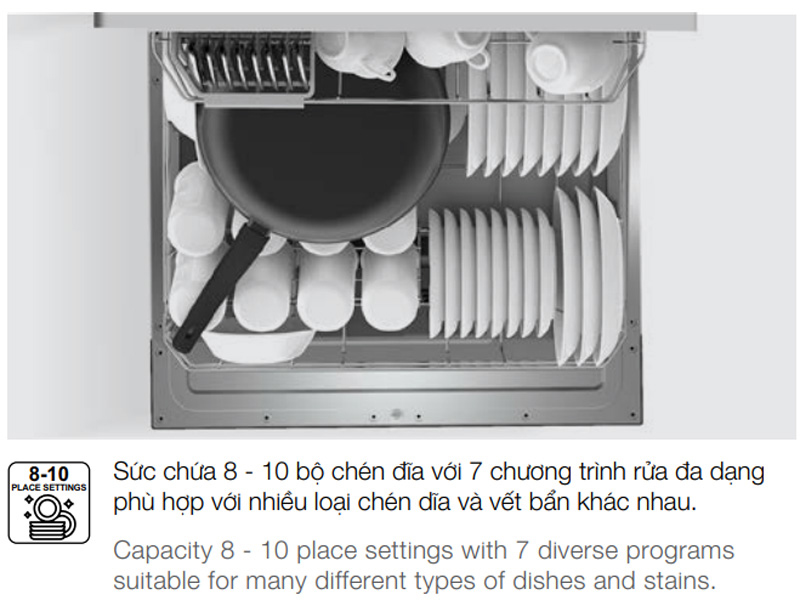 8-10
PLACE SETTINGS

Sức chứa 8 - 10 bộ chén đĩa với 7 chương trình rửa đa dạng phù hợp với nhiều loại chén dĩa và vết bẩn khác nhau.

Capacity 8 - 10 place settings with 7 diverse programs suitable for many different types of dishes and stains.