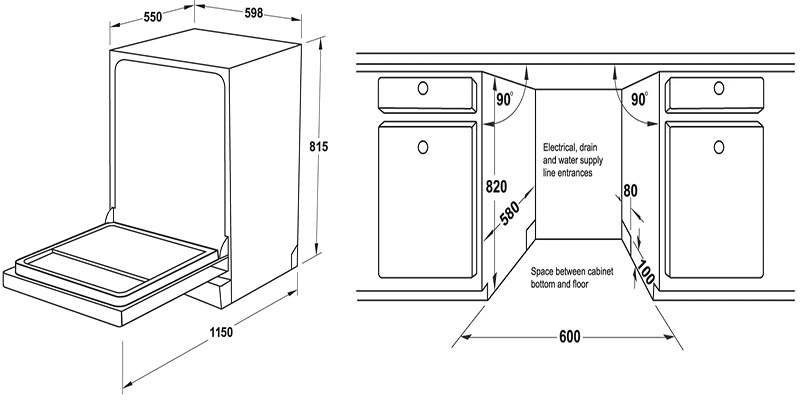 550
598
815
1150

90°
90°
Electrical, drain and water supply line entrances
820
580
80
100
Space between cabinet bottom and floor
600