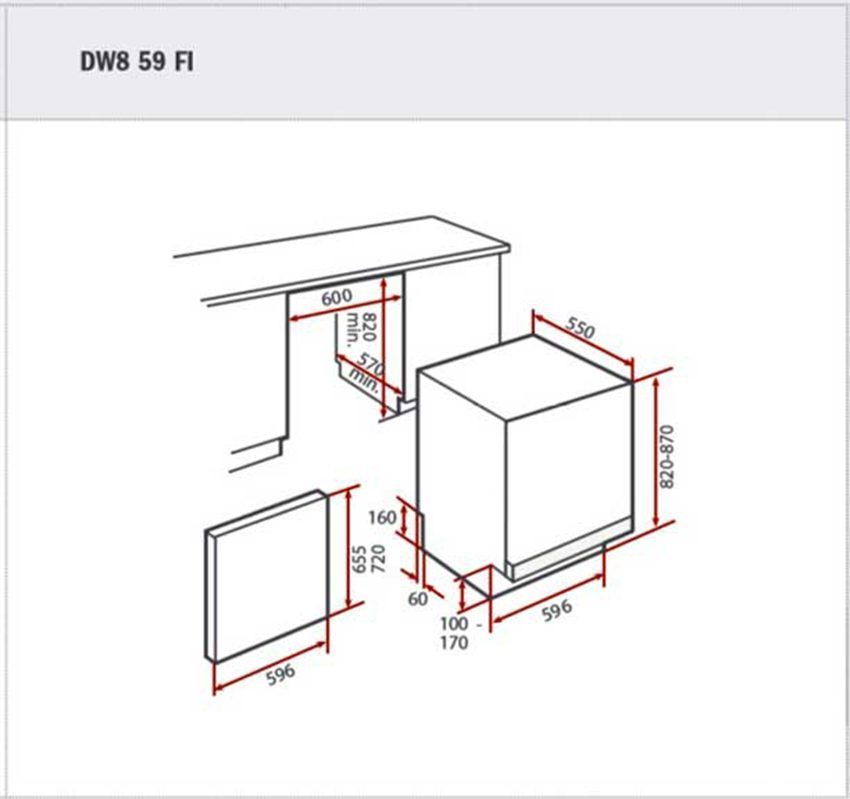 DW8 59 FI

600
820 min.
570 min.
550
820-870
160
655
720
60
100 - 170
596
596