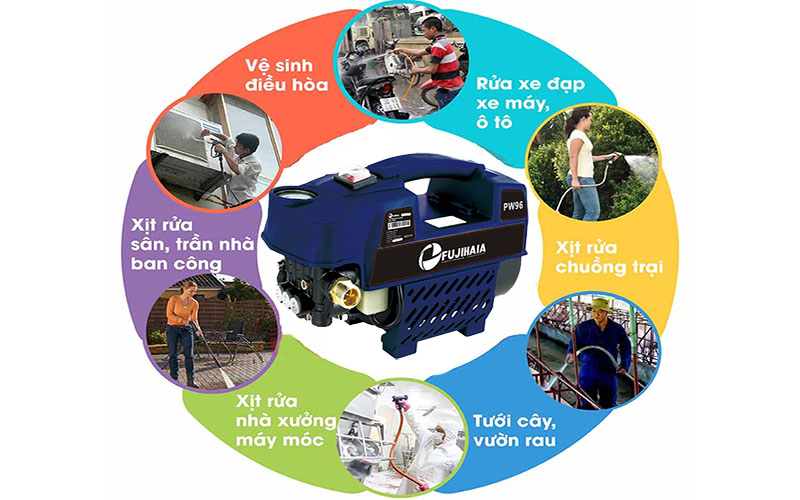 Vệ sinh điều hòa

Rửa xe đạp xe máy, ô tô

Xịt rửa chuồng trại

Tưới cây, vườn rau

Xịt rửa nhà xưởng máy móc

Xịt rửa sân, trần nhà ban công

PW96

FUJIHAIA