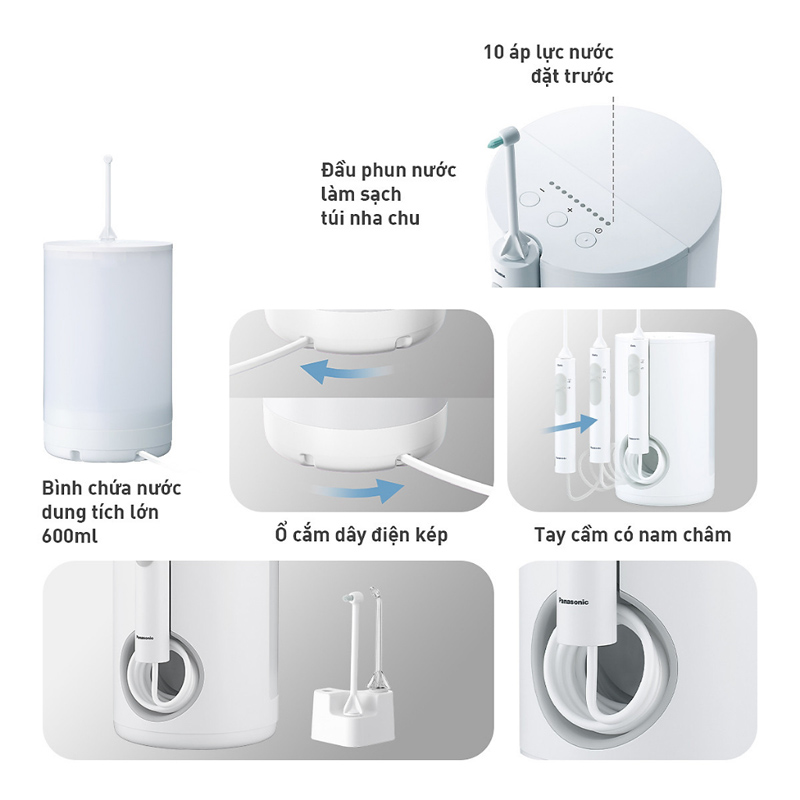 10 áp lực nước
đặt trước

Đầu phun nước
làm sạch
túi nha chu

Bình chứa nước
dung tích lớn
600ml

Ổ cắm dây điện kép

Tay cầm có nam châm

Panasonic

Panasonic