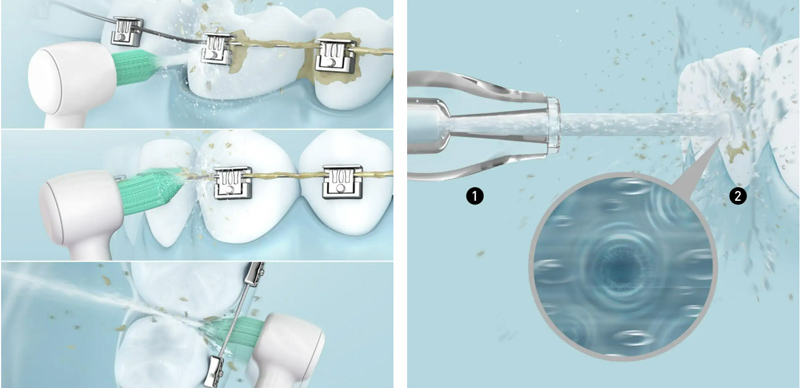 1

2