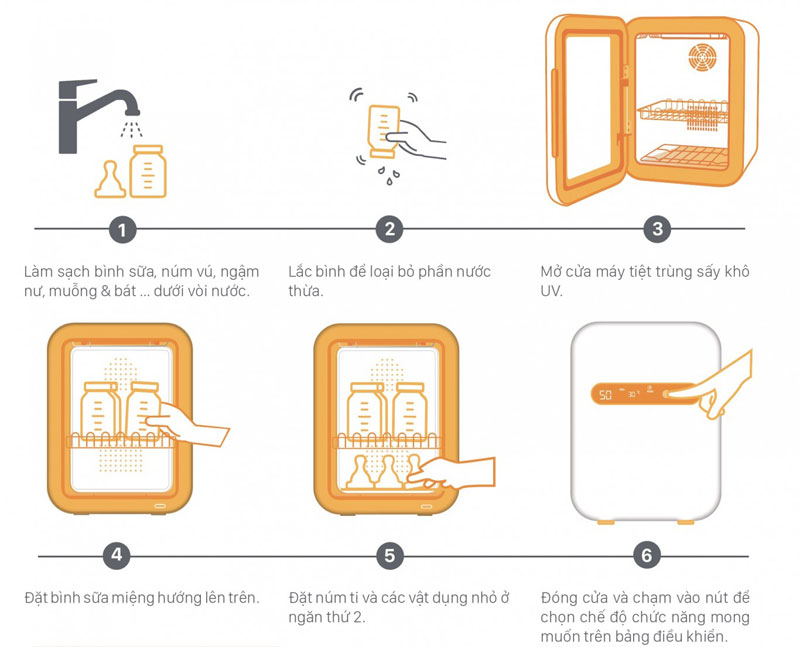 1

Làm sạch bình sữa, núm vú, ngậm nư, muỗng & bát ... dưới vòi nước.

2

Lắc bình để loại bỏ phần nước thừa.

3

Mở cửa máy tiệt trùng sấy khô UV.

50

4

Đặt bình sữa miệng hướng lên trên.

5

Đặt núm ti và các vật dụng nhỏ ở ngăn thứ 2.

6

Đóng cửa và chạm vào nút để chọn chế độ chức năng mong muốn trên bảng điều khiển.