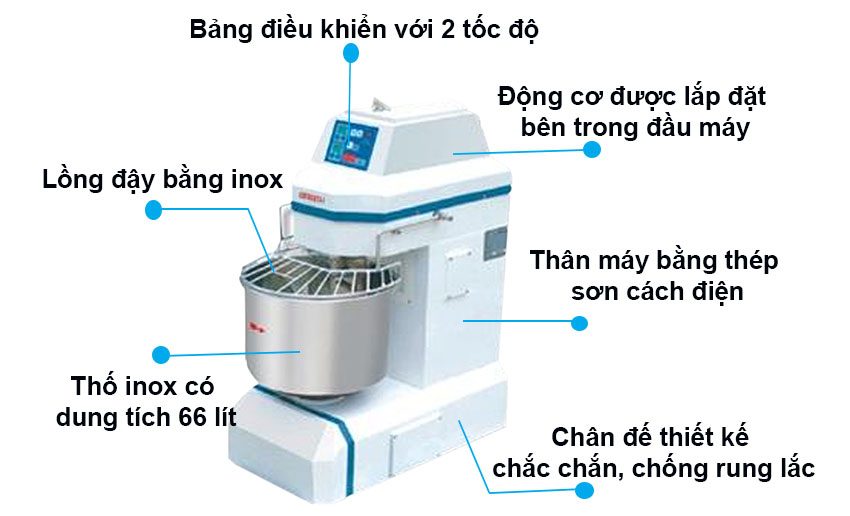 Bảng điều khiển với 2 tốc độ

Động cơ được lắp đặt bên trong đầu máy

Lồng đậy bằng inox

Thân máy bằng thép sơn cách điện

Thố inox có dung tích 66 lít

Chân đế thiết kế chắc chắn, chống rung lắc