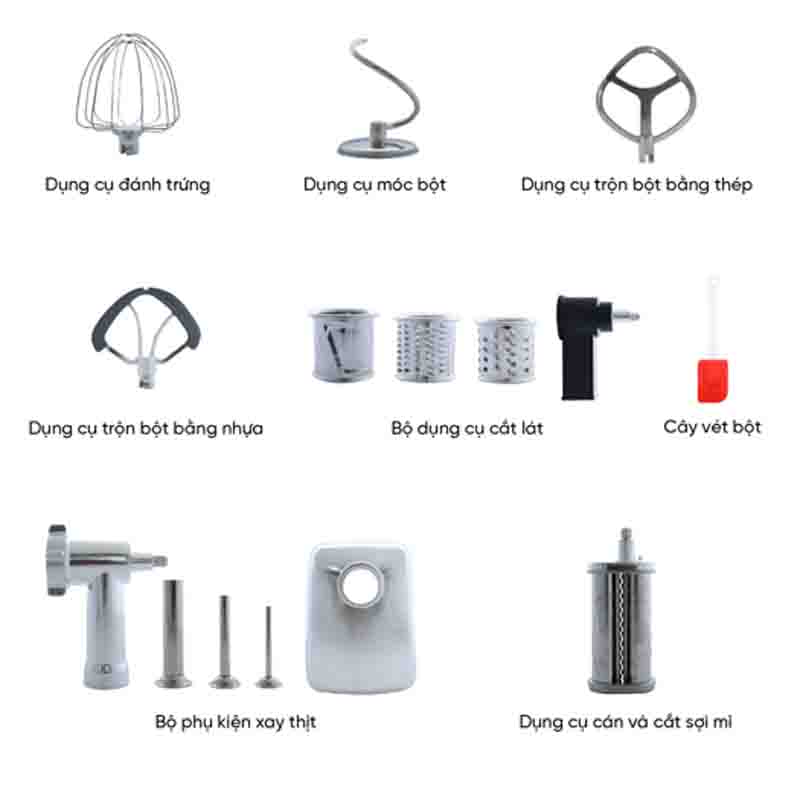 Dụng cụ đánh trứng

Dụng cụ móc bột

Dụng cụ trộn bột bằng thép

Dụng cụ trộn bột bằng nhựa

Bộ dụng cụ cắt lát

Cây vét bột

Bộ phụ kiện xay thịt

Dụng cụ cán và cắt sợi mì